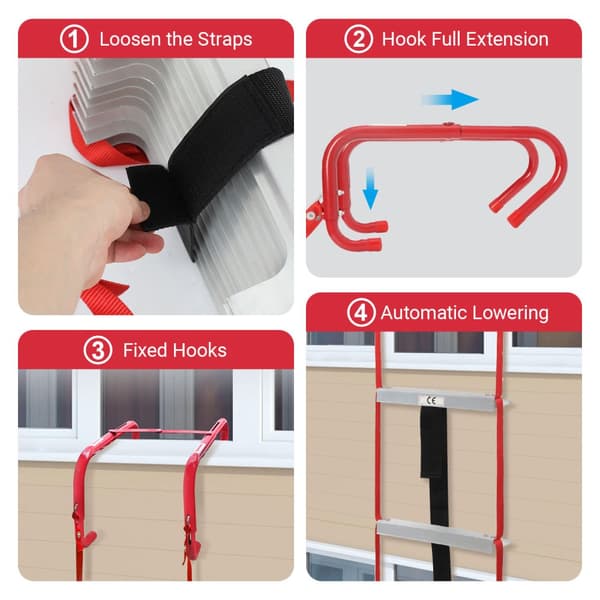 ① Loosen the Straps

② Hook Full Extension

③ Fixed Hooks

④ Automatic Lowering

CE