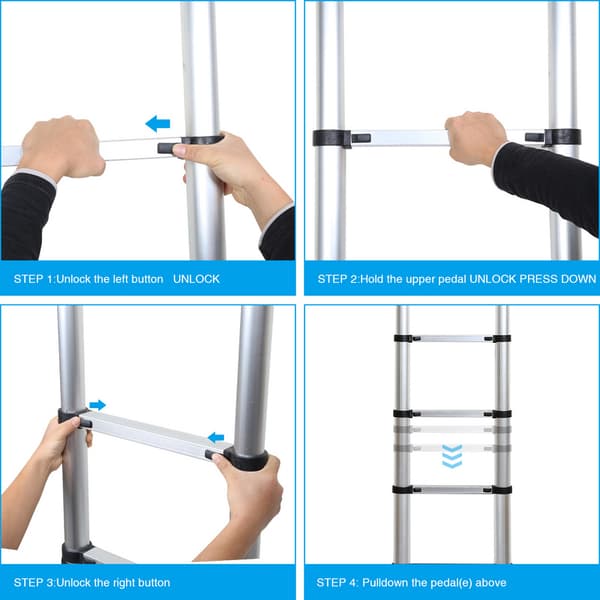 STEP 1:Unlock the left button UNLOCK

STEP 2:Hold the upper pedal UNLOCK PRESS DOWN

STEP 3:Unlock the right button

STEP 4: Pulldown the pedal(e) above