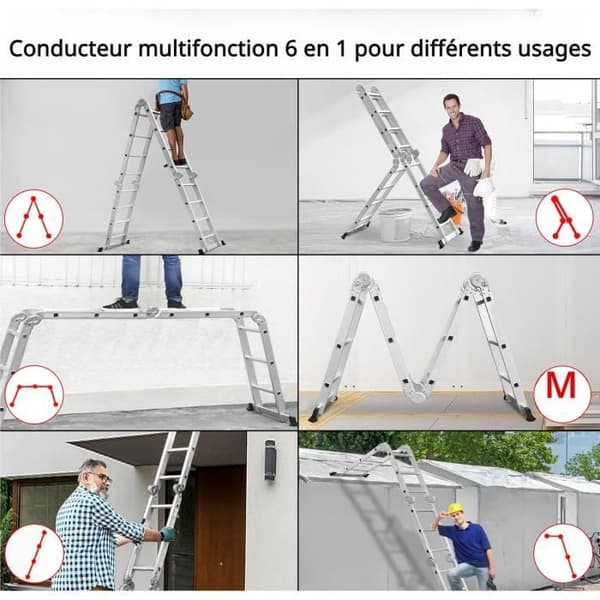 Conducteur multifonction 6 en 1 pour différents usages

M