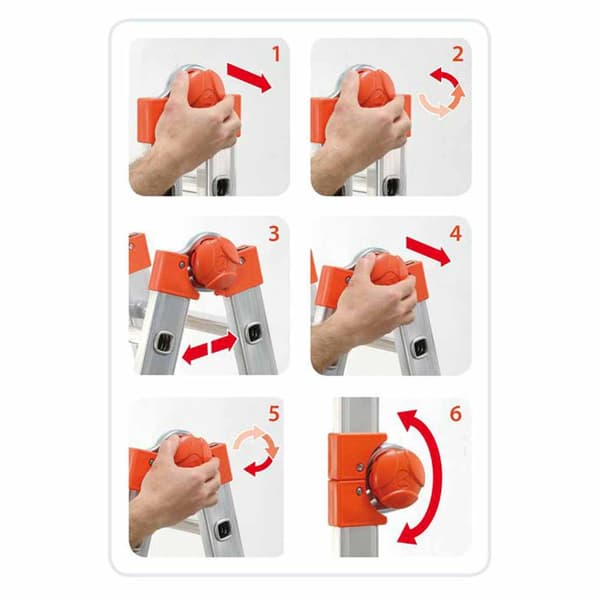 1

2

3

4

5

6