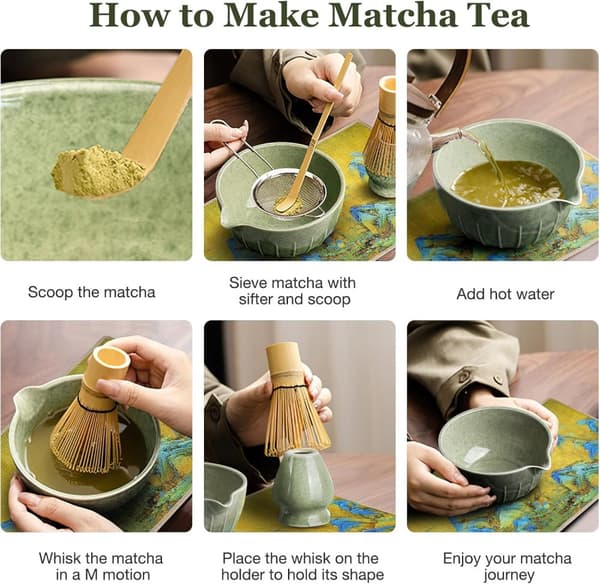 How to Make Matcha Tea

Scoop the matcha

Sieve matcha with sifter and scoop

Add hot water

Whisk the matcha in a M motion

Place the whisk on the holder to hold its shape

Enjoy your matcha journey