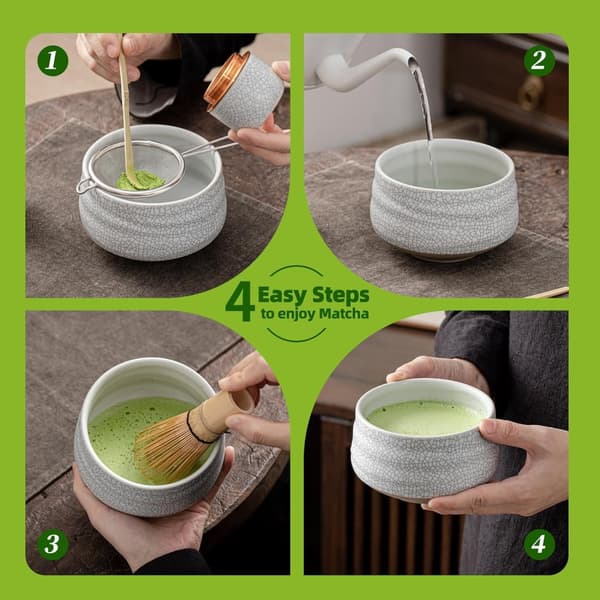 1

2

4 Easy Steps
to enjoy Matcha

3

4