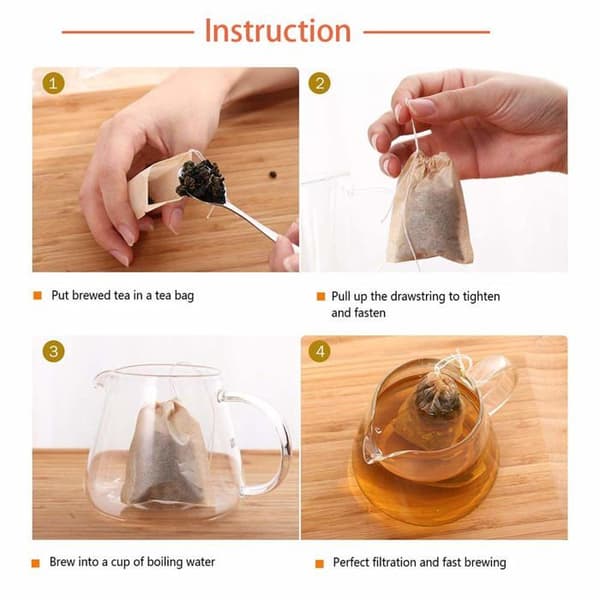 Instruction

1

Put brewed tea in a tea bag

2

Pull up the drawstring to tighten and fasten

3

Brew into a cup of boiling water

4

Perfect filtration and fast brewing