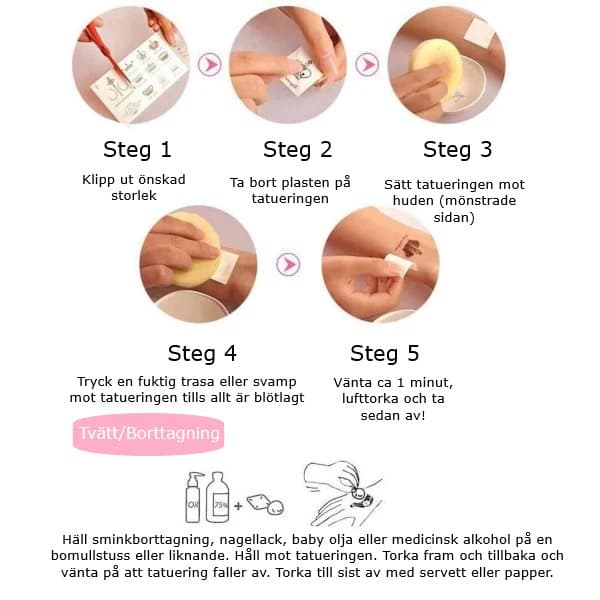 Steg 1
Klipp ut önskad storlek

Steg 2
Ta bort plasten på tatueringen

Steg 3
Sätt tatueringen mot huden (mönstrade sidan)

Steg 4
Tryck en fuktig trasa eller svamp mot tatueringen tills allt är blötlagt

Steg 5
Vänta ca 1 minut, lufttorka och ta sedan av!

Tvätt/Borttagning

Oil
75%
+

Häll sminkborttagning, nagellack, baby olja eller medicinsk alkohol på en bomullstuss eller liknande. Håll mot tatueringen. Torka fram och tillbaka och vänta på att tatuering faller av. Torka till sist av med servett eller papper.