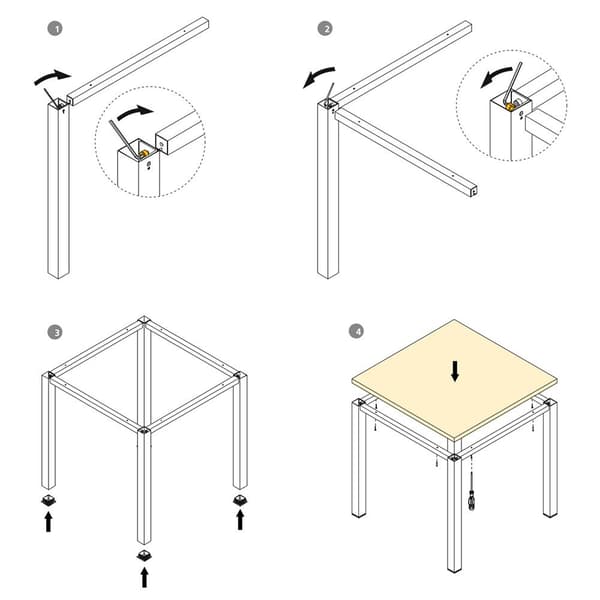 1

2

3

4