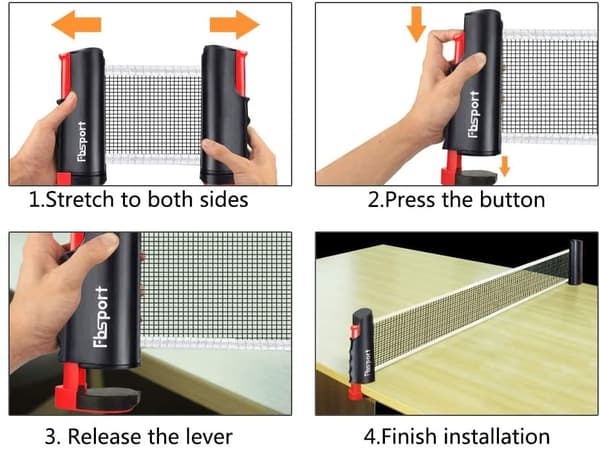 Fbsport

1.Stretch to both sides

Fbsport

2.Press the button

Fbsport

3. Release the lever

Fbsport

4.Finish installation