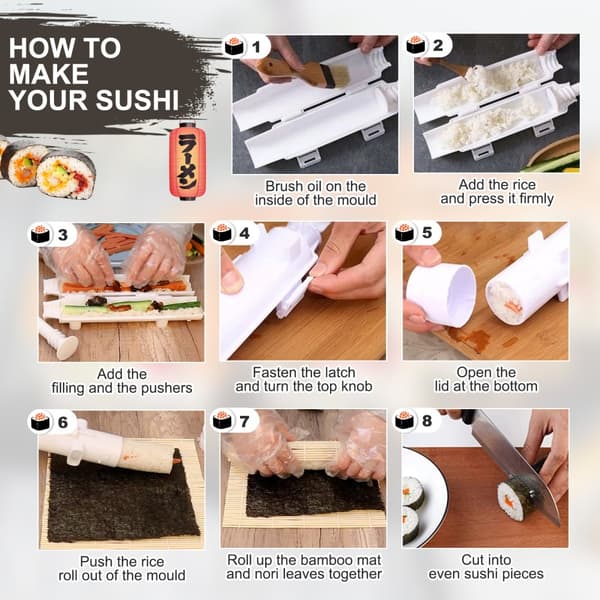 HOW TO MAKE YOUR SUSHI

ラーメン

1
Brush oil on the inside of the mould

2
Add the rice and press it firmly

3
Add the filling and the pushers

4
Fasten the latch and turn the top knob

5
Open the lid at the bottom

6
Push the rice roll out of the mould

7
Roll up the bamboo mat and nori leaves together

8
Cut into even sushi pieces