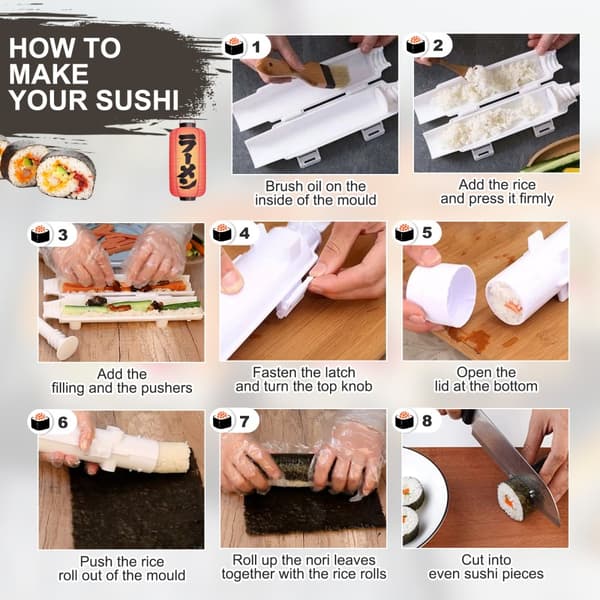 HOW TO MAKE YOUR SUSHI

ラーメン

1
Brush oil on the inside of the mould

2
Add the rice and press it firmly

3
Add the filling and the pushers

4
Fasten the latch and turn the top knob

5
Open the lid at the bottom

6
Push the rice roll out of the mould

7
Roll up the nori leaves together with the rice rolls

8
Cut into even sushi pieces