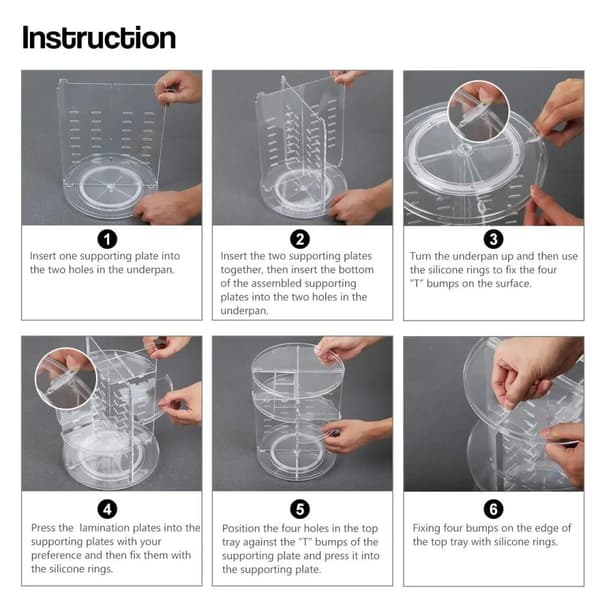 Instruction

1
Insert one supporting plate into the two holes in the underpan.

2
Insert the two supporting plates together, then insert the bottom of the assembled supporting plates into the two holes in the underpan.

3
Turn the underpan up and then use the silicone rings to fix the four "T" bumps on the surface.

4
Press the lamination plates into the supporting plates with your preference and then fix them with the silicone rings.

5
Position the four holes in the top tray against the "T" bumps of the supporting plate and press it into the supporting plate.

6
Fixing four bumps on the edge of the top tray with silicone rings.