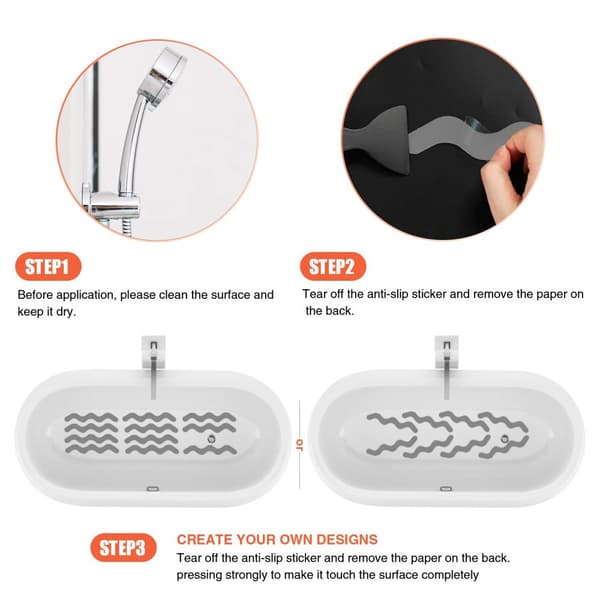 STEP1

Before application, please clean the surface and keep it dry.

STEP2

Tear off the anti-slip sticker and remove the paper on the back.

or

STEP3

CREATE YOUR OWN DESIGNS

Tear off the anti-slip sticker and remove the paper on the back. pressing strongly to make it touch the surface completely