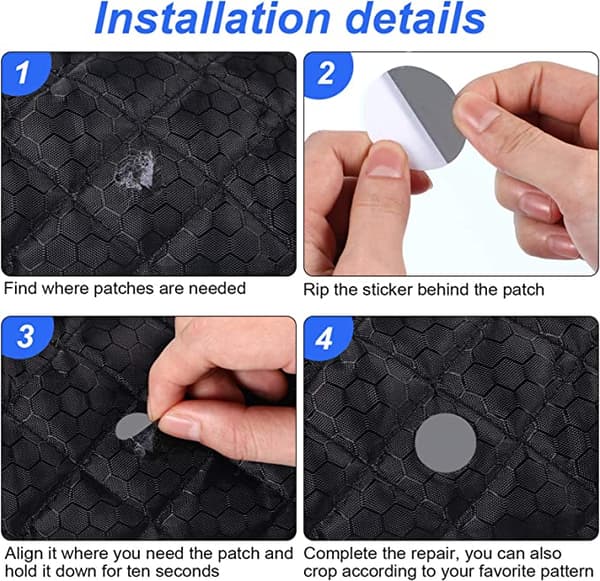 Installation details

1

Find where patches are needed

2

Rip the sticker behind the patch

3

Align it where you need the patch and hold it down for ten seconds

4

Complete the repair, you can also crop according to your favorite pattern