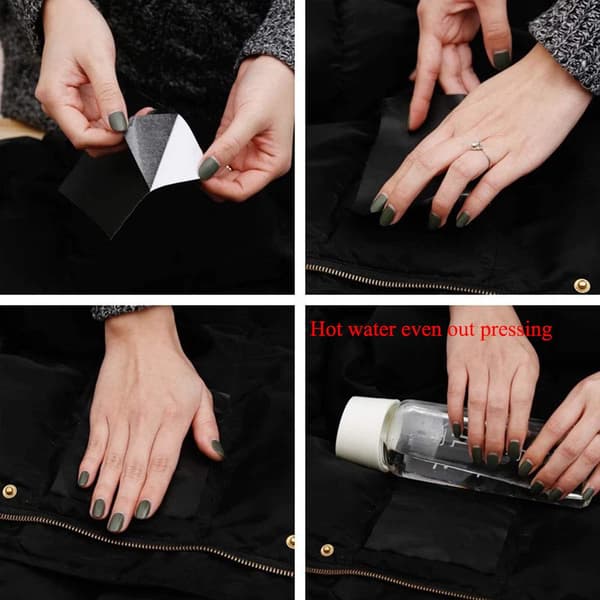 Hot water even out pressing