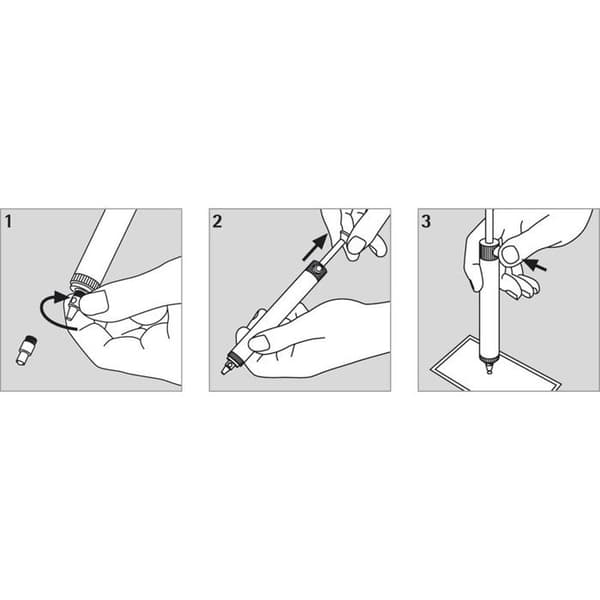 1

2

3