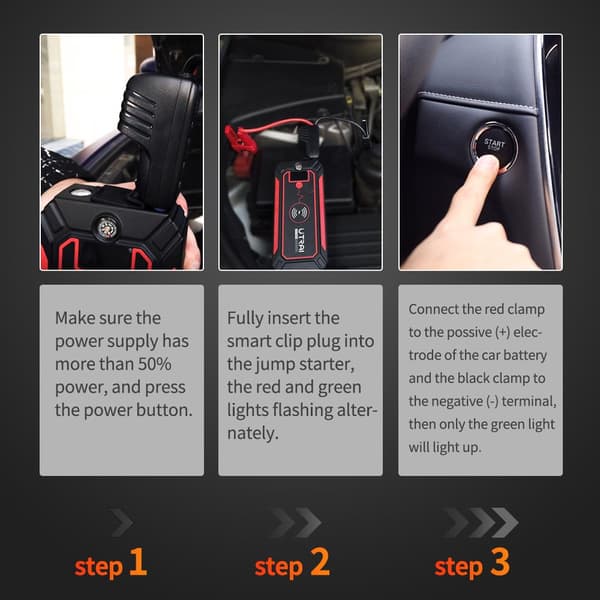 UTRAI

START STOP

Make sure the power supply has more than 50% power, and press the power button.

Fully insert the smart clip plug into the jump starter, the red and green lights flashing alternately.

Connect the red clamp to the possive (+) electrode of the car battery and the black clamp to the negative (-) terminal, then only the green light will light up.

step 1

step 2

step 3