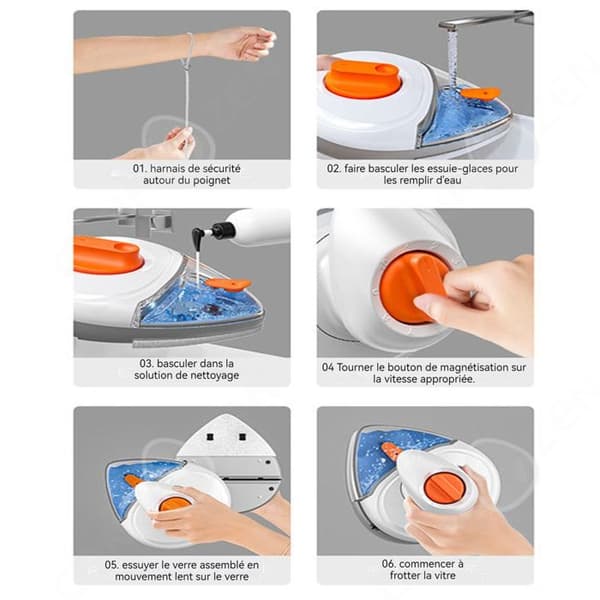 01. harnais de sécurité autour du poignet

02. faire basculer les essuie-glaces pour les remplir d'eau

03. basculer dans la solution de nettoyage

04 Tourner le bouton de magnétisation sur la vitesse appropriée.

05. essuyer le verre assemblé en mouvement lent sur le verre

06. commencer à frotter la vitre