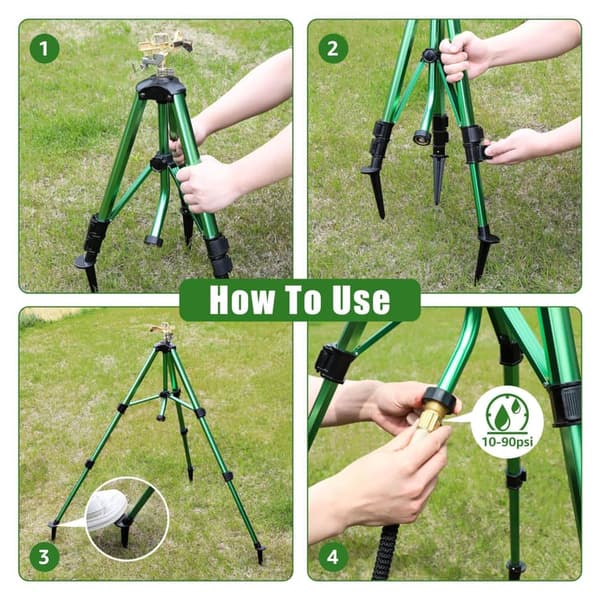 1

2

How To Use

3

4

10-90psi