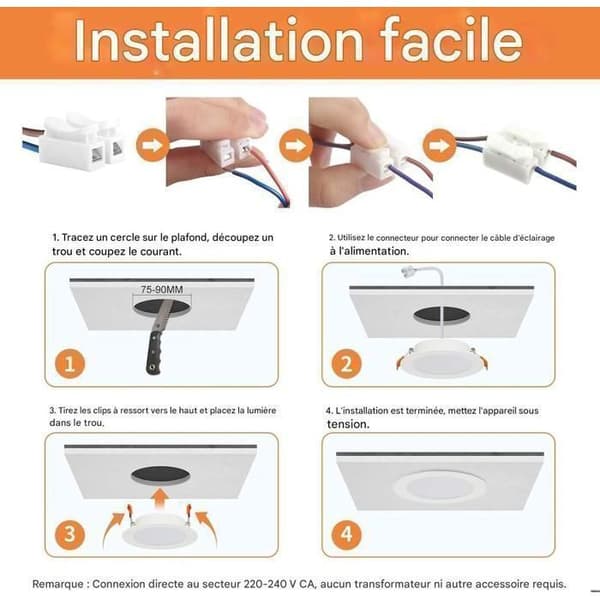 Installation facile

1. Tracez un cercle sur le plafond, découpez un trou et coupez le courant.

75-90MM

1

2. Utilisez le connecteur pour connecter le câble d'éclairage à l'alimentation.

2

3. Tirez les clips à ressort vers le haut et placez la lumière dans le trou.

3

4. L'installation est terminée, mettez l'appareil sous tension.

4

Remarque : Connexion directe au secteur 220-240 V CA, aucun transformateur ni autre accessoire requis.