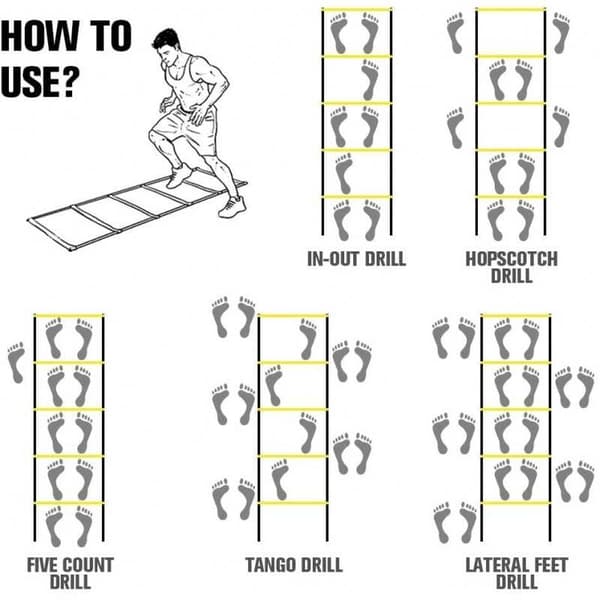 HOW TO USE?

IN-OUT DRILL

HOPSCOTCH DRILL

FIVE COUNT DRILL

TANGO DRILL

LATERAL FEET DRILL