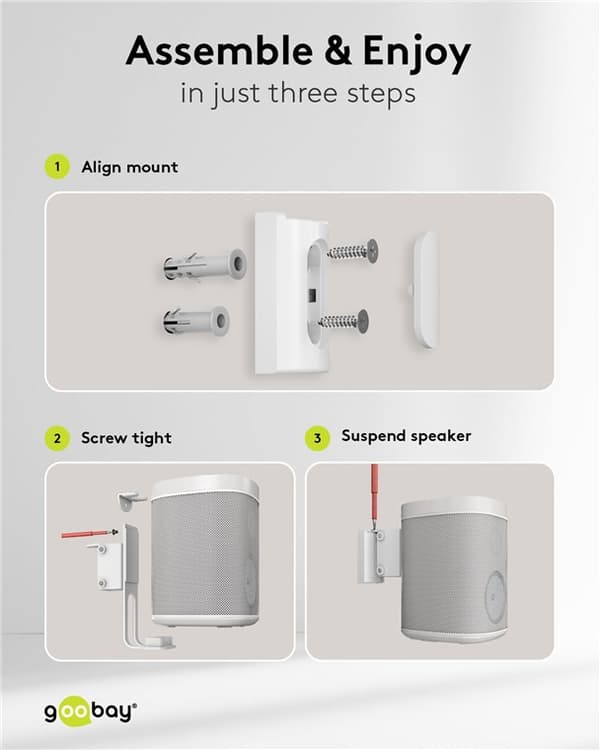 Assemble & Enjoy
in just three steps

1 Align mount

2 Screw tight

3 Suspend speaker

goobay®