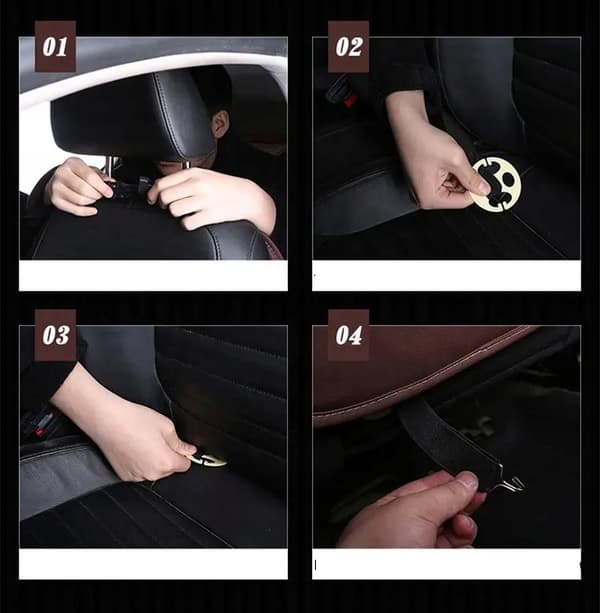 01

02

03

04