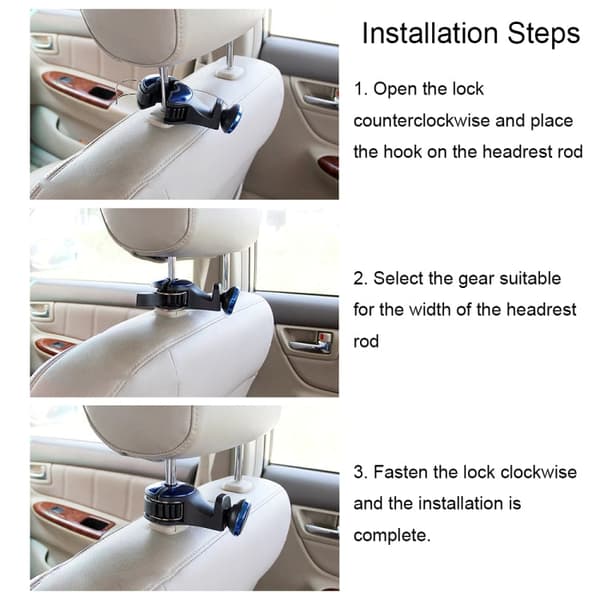 Installation Steps

1. Open the lock counterclockwise and place the hook on the headrest rod

2. Select the gear suitable for the width of the headrest rod

3. Fasten the lock clockwise and the installation is complete.