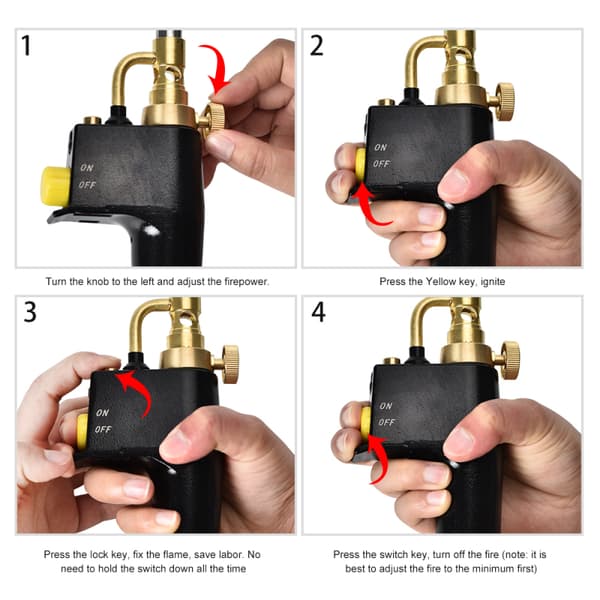 1

ON
OFF

Turn the knob to the left and adjust the firepower.

2

ON
OFF

Press the Yellow key, ignite

3

ON
OFF

Press the lock key, fix the flame, save labor. No need to hold the switch down all the time

4

ON
OFF

Press the switch key, turn off the fire (note: it is best to adjust the fire to the minimum first)