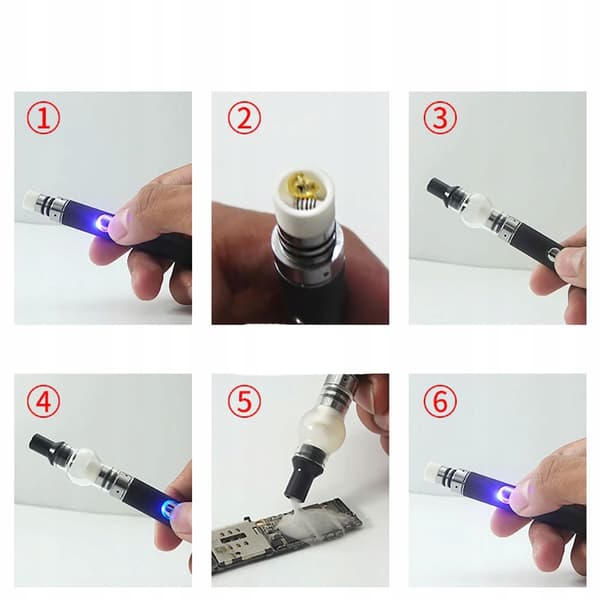 ①

②

③

④

⑤

⑥