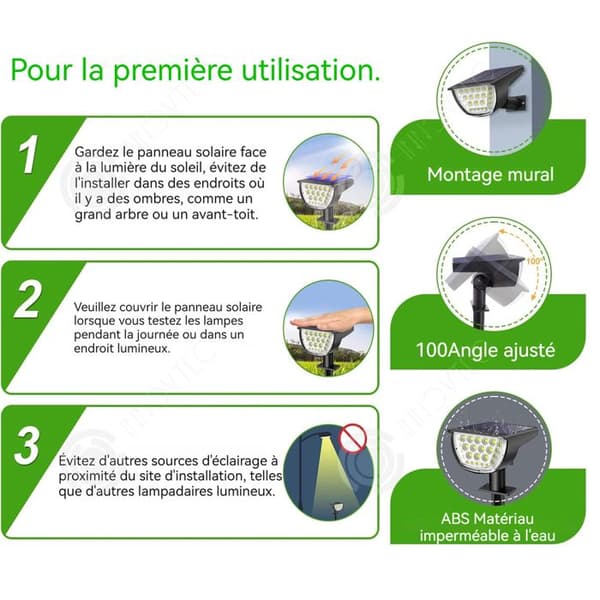 Pour la première utilisation.

1

Gardez le panneau solaire face à la lumière du soleil, évitez de l'installer dans des endroits où il y a des ombres, comme un grand arbre ou un avant-toit.

2

Veuillez couvrir le panneau solaire lorsque vous testez les lampes pendant la journée ou dans un endroit lumineux.

3

Évitez d'autres sources d'éclairage à proximité du site d'installation, telles que d'autres lampadaires lumineux.

Montage mural

100°

100Angle ajusté

ABS Matériau imperméable à l'eau