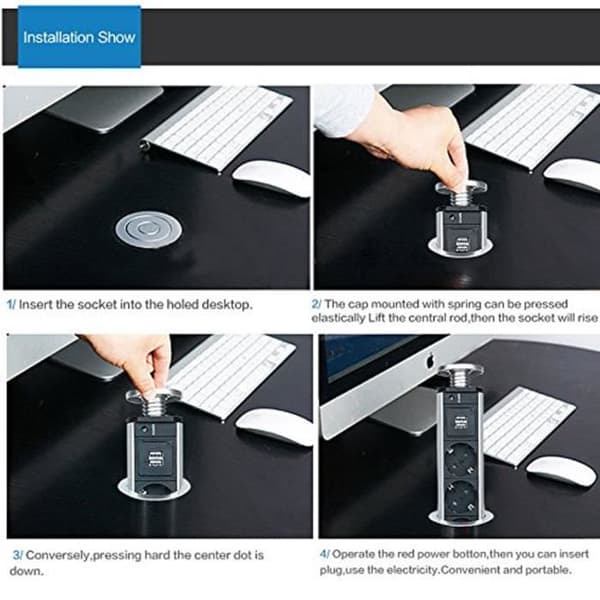 Installation Show

1/ Insert the socket into the holed desktop.

2/ The cap mounted with spring can be pressed elastically Lift the central rod,then the socket will rise

3/ Conversely,pressing hard the center dot is down.

4/ Operate the red power botton,then you can insert plug,use the electricity.Convenient and portable.