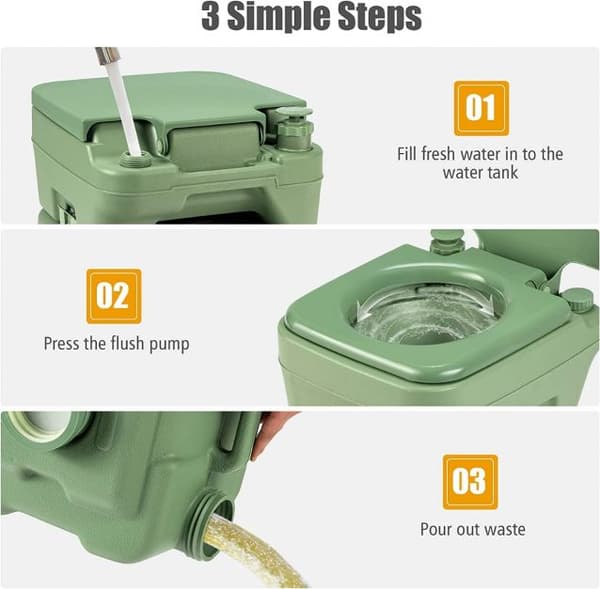 3 Simple Steps

01

Fill fresh water in to the water tank

02

Press the flush pump

03

Pour out waste