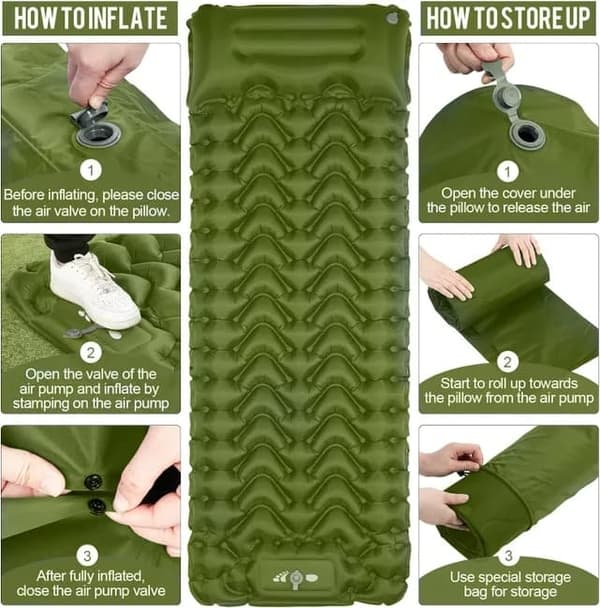 HOW TO INFLATE

1
Before inflating, please close the air valve on the pillow.

2
Open the valve of the air pump and inflate by stamping on the air pump

3
After fully inflated, close the air pump valve

HOW TO STORE UP

1
Open the cover under the pillow to release the air

2
Start to roll up towards the pillow from the air pump

3
Use special storage bag for storage