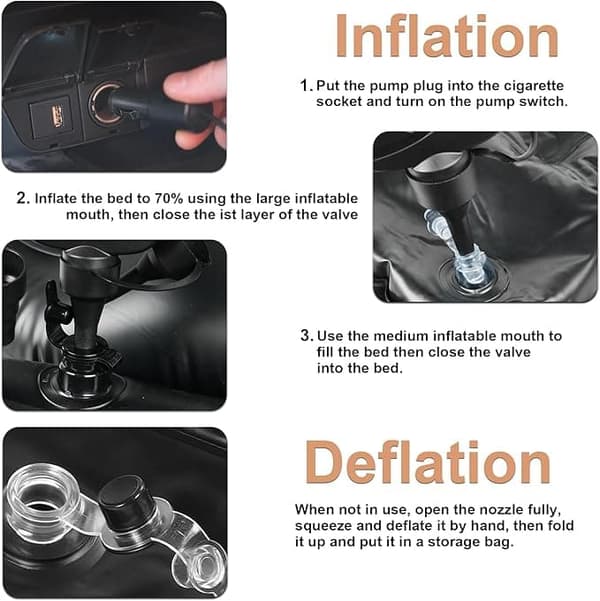 Inflation

1. Put the pump plug into the cigarette socket and turn on the pump switch.

2. Inflate the bed to 70% using the large inflatable mouth, then close the ist layer of the valve

3. Use the medium inflatable mouth to fill the bed then close the valve into the bed.

Deflation

When not in use, open the nozzle fully, squeeze and deflate it by hand, then fold it up and put it in a storage bag.