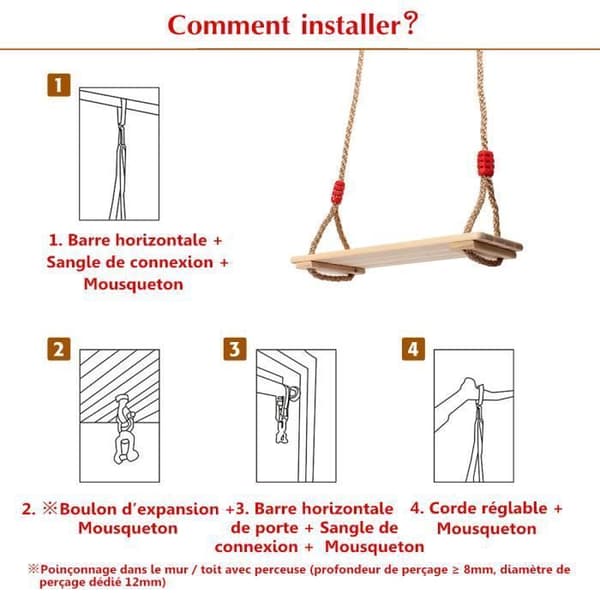 Comment installer?

1

1. Barre horizontale + Sangle de connexion + Mousqueton

2

3

4

2. ※Boulon d'expansion + Mousqueton

3. Barre horizontale de porte + Sangle de connexion + Mousqueton

4. Corde réglable + Mousqueton

※Poinçonnage dans le mur / toit avec perceuse (profondeur de perçage ≥ 8mm, diamètre de perçage dédié 12mm)