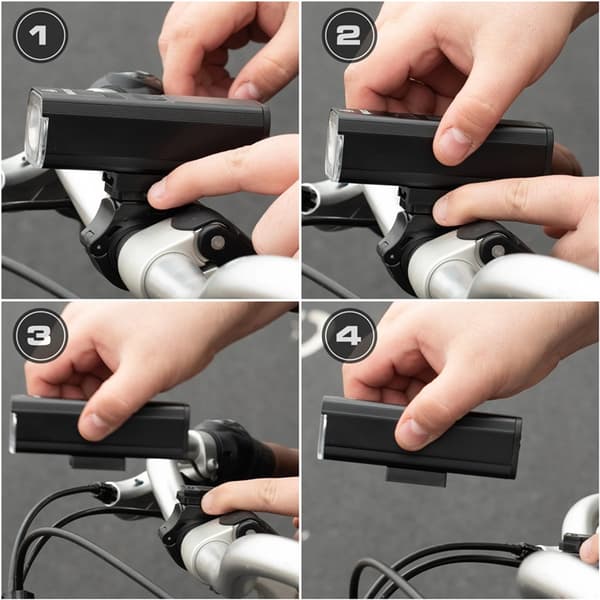 1

2

3

4