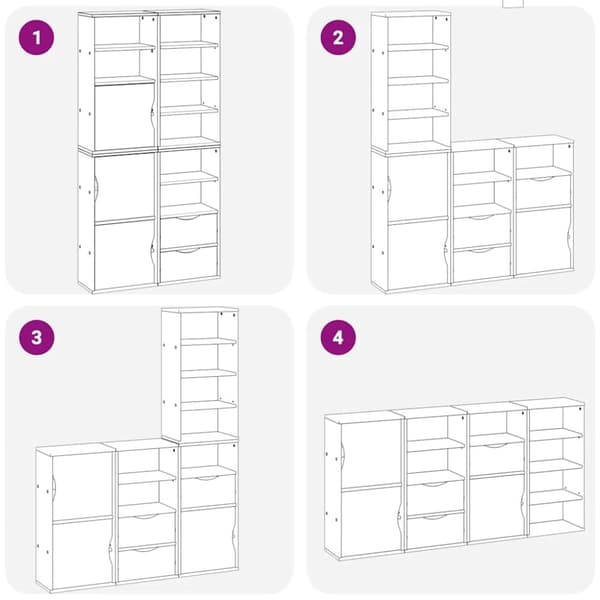 1

2

3

4