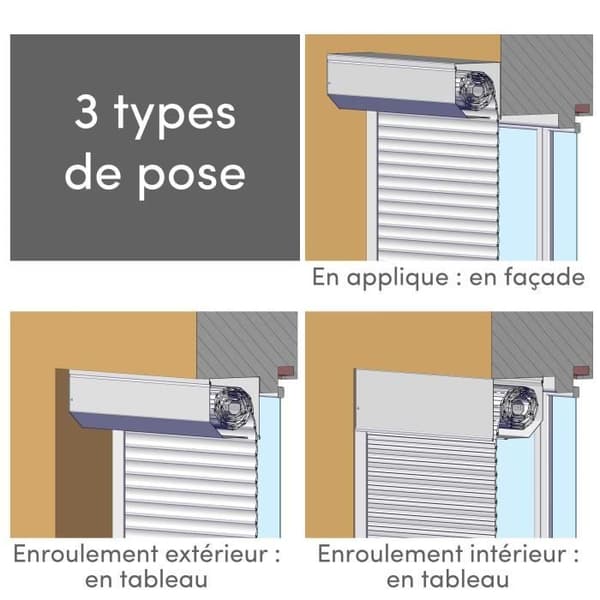 3 types de pose

En applique : en façade

Enroulement extérieur : en tableau

Enroulement intérieur : en tableau