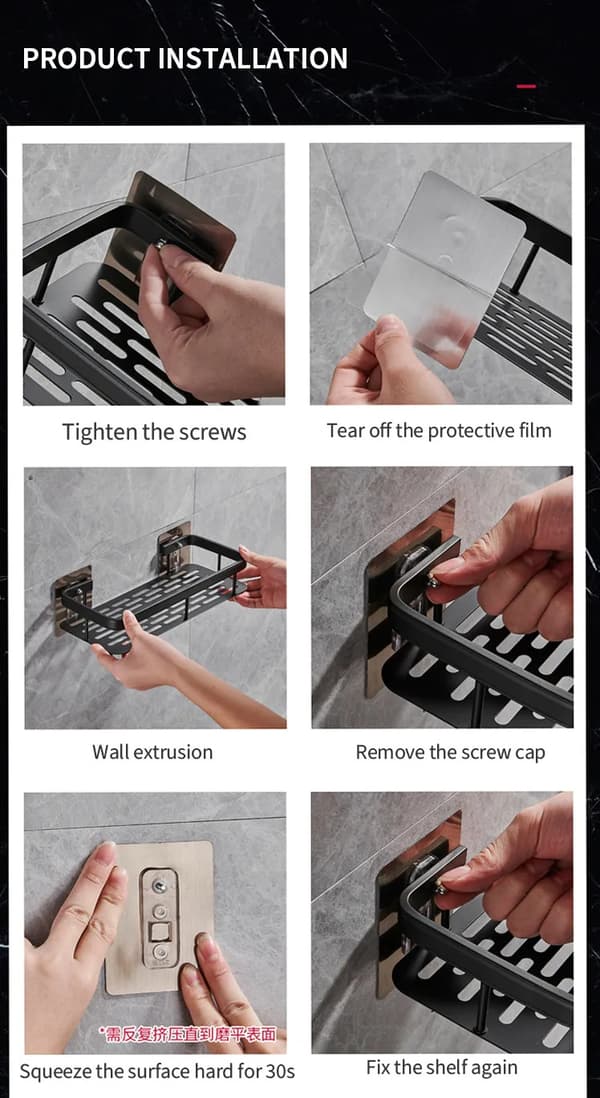 PRODUCT INSTALLATION

Tighten the screws

Tear off the protective film

Wall extrusion

Remove the screw cap

*需反复挤压直到磨平表面

Squeeze the surface hard for 30s

Fix the shelf again