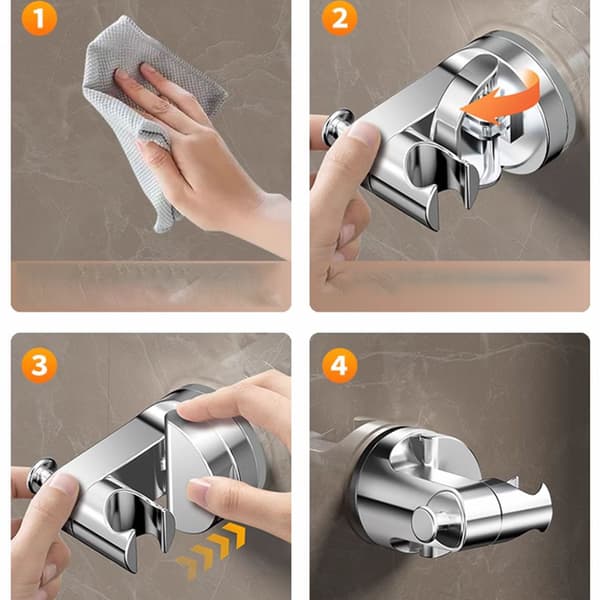 1

2

3

4