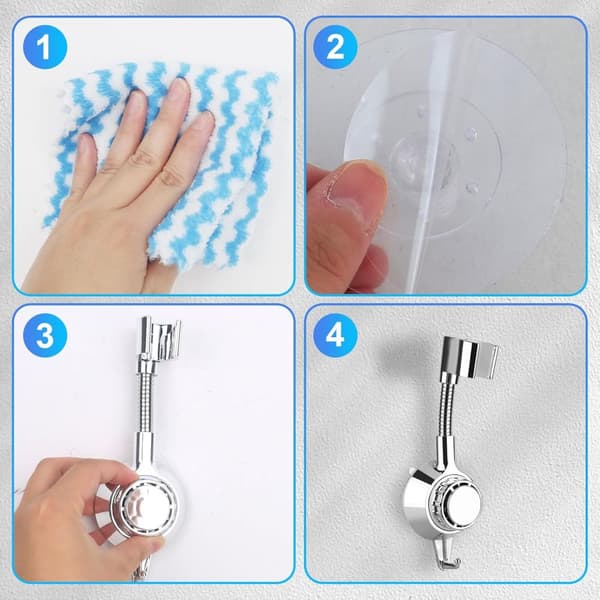 1

2

3

4