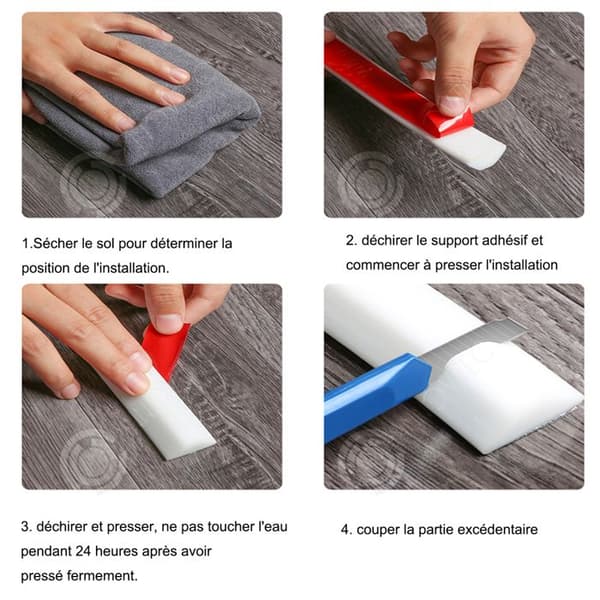 1.Sécher le sol pour déterminer la position de l'installation.

2. déchirer le support adhésif et commencer à presser l'installation

3. déchirer et presser, ne pas toucher l'eau pendant 24 heures après avoir pressé fermement.

4. couper la partie excédentaire