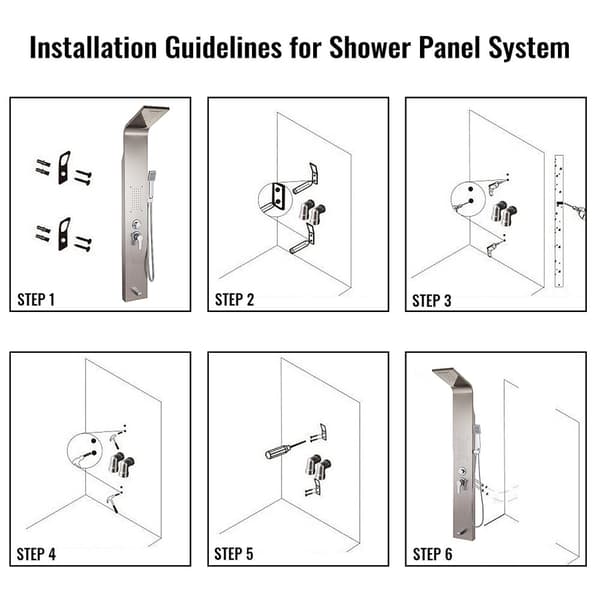 Installation Guidelines for Shower Panel System

STEP 1

STEP 2

STEP 3

STEP 4

STEP 5

STEP 6