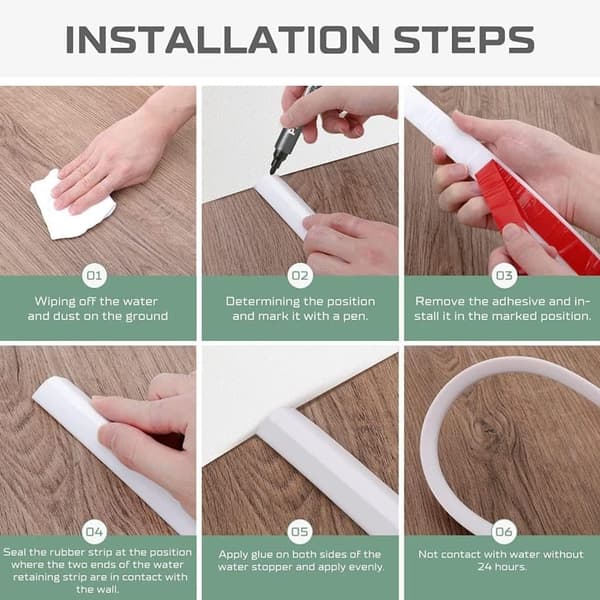 INSTALLATION STEPS

01
Wiping off the water and dust on the ground

02
Determining the position and mark it with a pen.

03
Remove the adhesive and install it in the marked position.

04
Seal the rubber strip at the position where the two ends of the water retaining strip are in contact with the wall.

05
Apply glue on both sides of the water stopper and apply evenly.

06
Not contact with water without 24 hours.