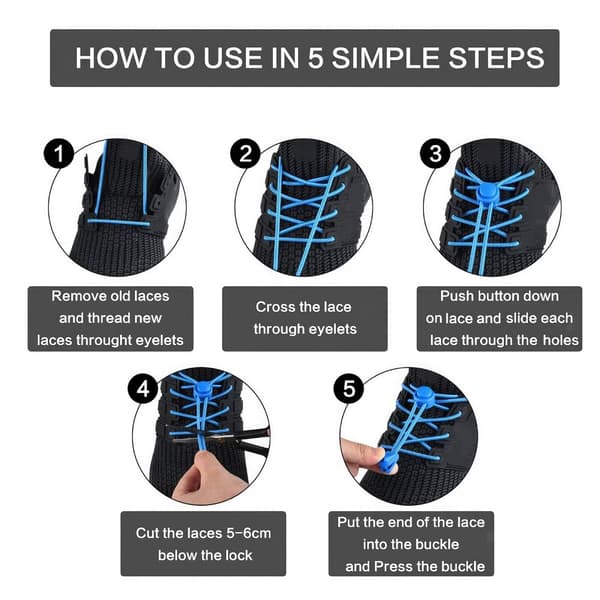 HOW TO USE IN 5 SIMPLE STEPS

1

Remove old laces and thread new laces throught eyelets

2

Cross the lace through eyelets

3

Push button down on lace and slide each lace through the holes

4

Cut the laces 5-6cm below the lock

5

Put the end of the lace into the buckle and Press the buckle