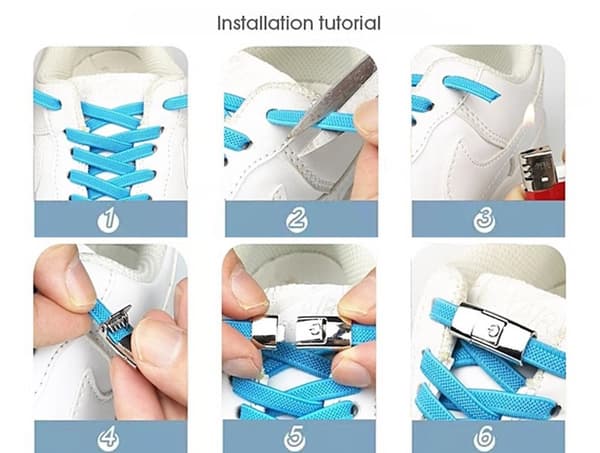 Installation tutorial

1

2

3

4

5

6