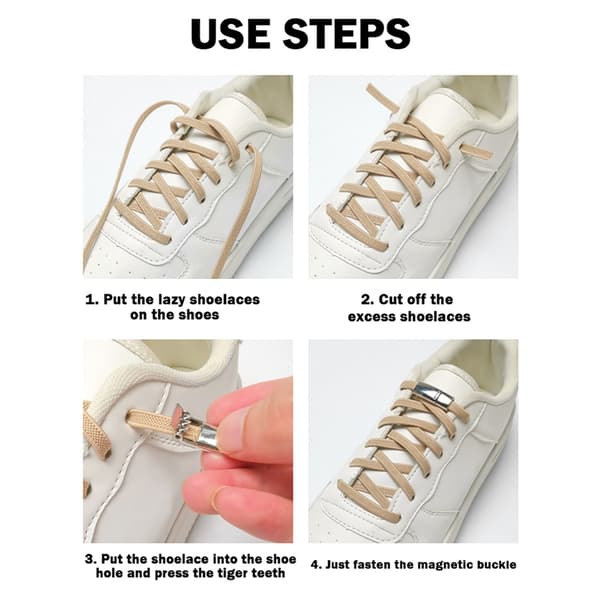 USE STEPS

1. Put the lazy shoelaces on the shoes

2. Cut off the excess shoelaces

3. Put the shoelace into the shoe hole and press the tiger teeth

4. Just fasten the magnetic buckle