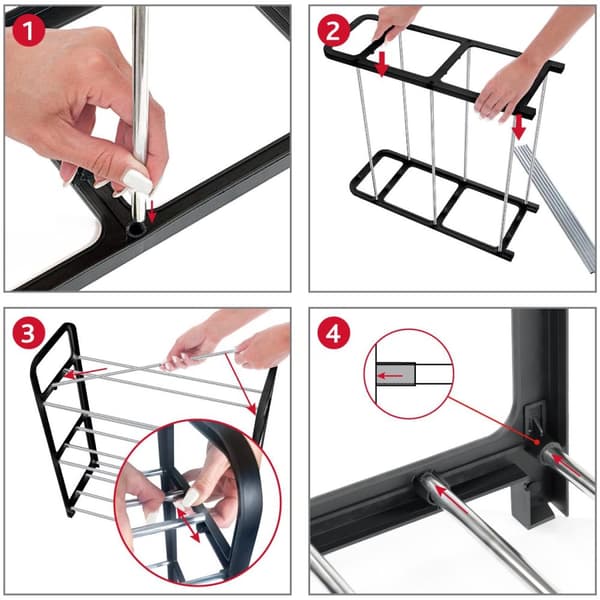 1

2

3

4