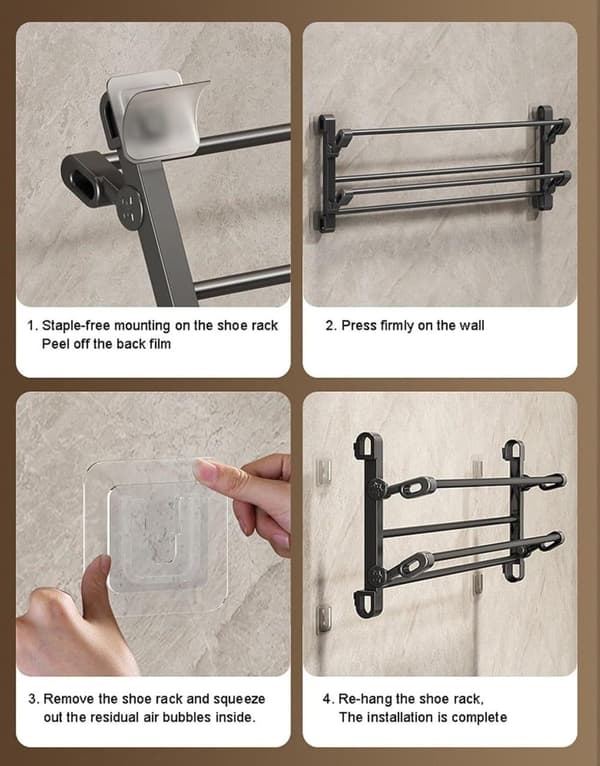 1. Staple-free mounting on the shoe rack
Peel off the back film

2. Press firmly on the wall

3. Remove the shoe rack and squeeze out the residual air bubbles inside.

4. Re-hang the shoe rack,
The installation is complete