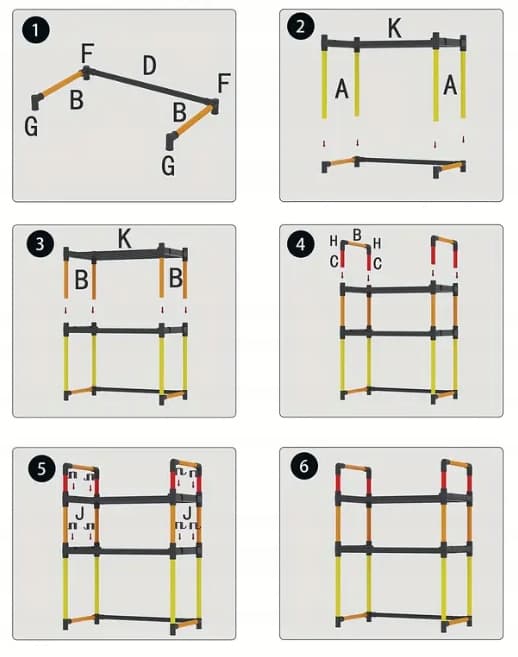 1
F
D
F
B
B
G
G

2
K
A
A

3
K
B
B

4
H
B
H
C
C

5
J
J

6