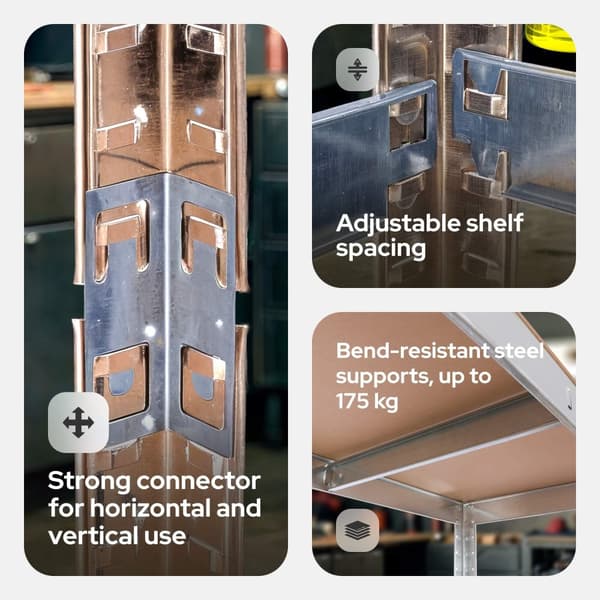 Strong connector for horizontal and vertical use

Adjustable shelf spacing

Bend-resistant steel supports, up to 175 kg