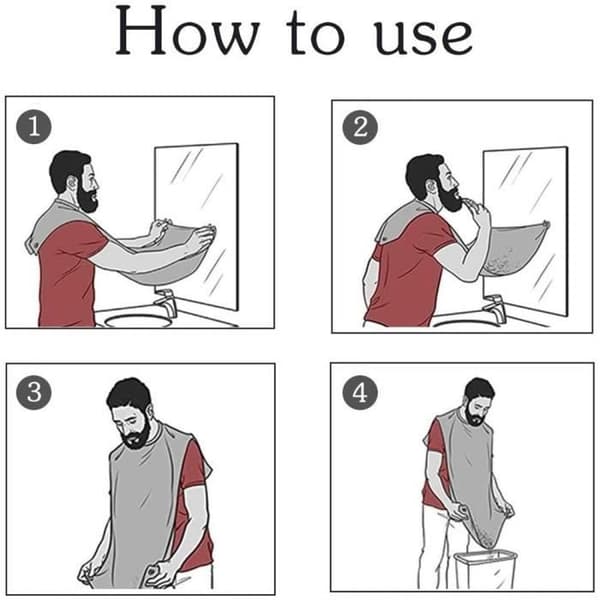 How to use

1

2

3

4